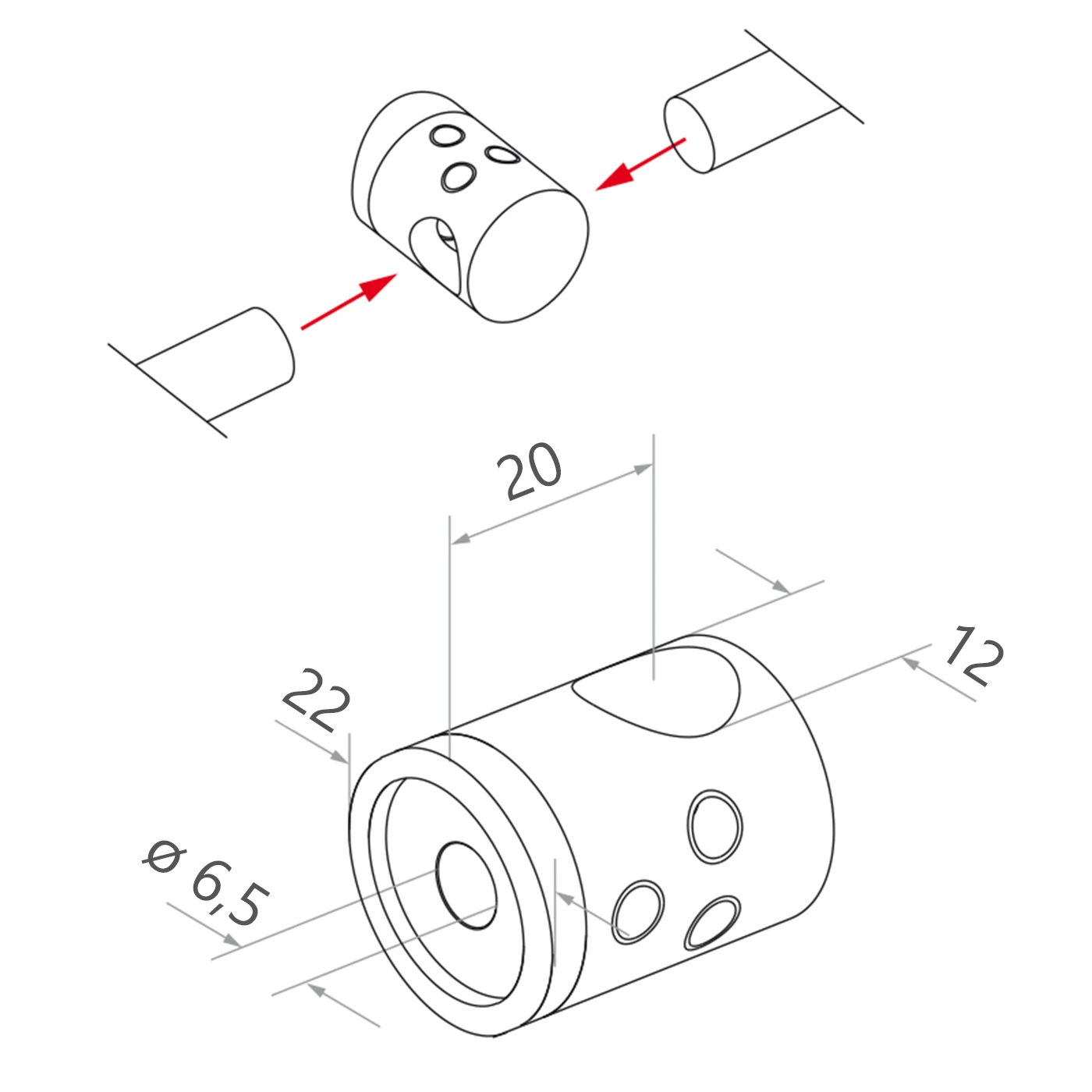 20

12

22

ø 6,5